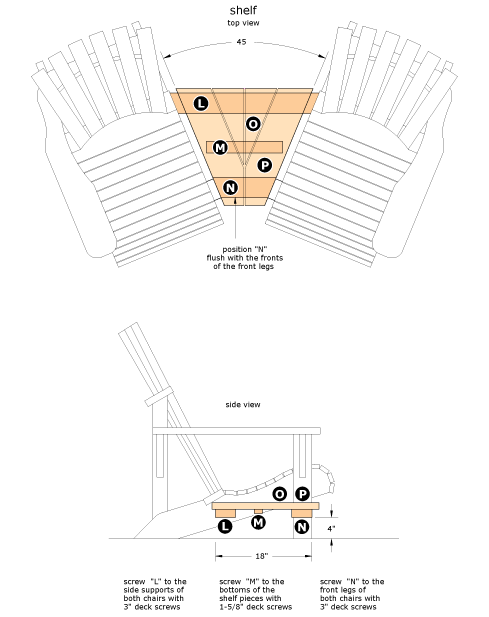 shelf
top view

45

L
O
M
P
N

position "N" flush with the fronts of the front legs

side view

O
P
L
M
N
4"
18"

screw "L" to the side supports of both chairs with 3" deck screws

screw "M" to the bottoms of the shelf pieces with 1-5/8" deck screws

screw "N" to the front legs of both chairs with 3" deck screws